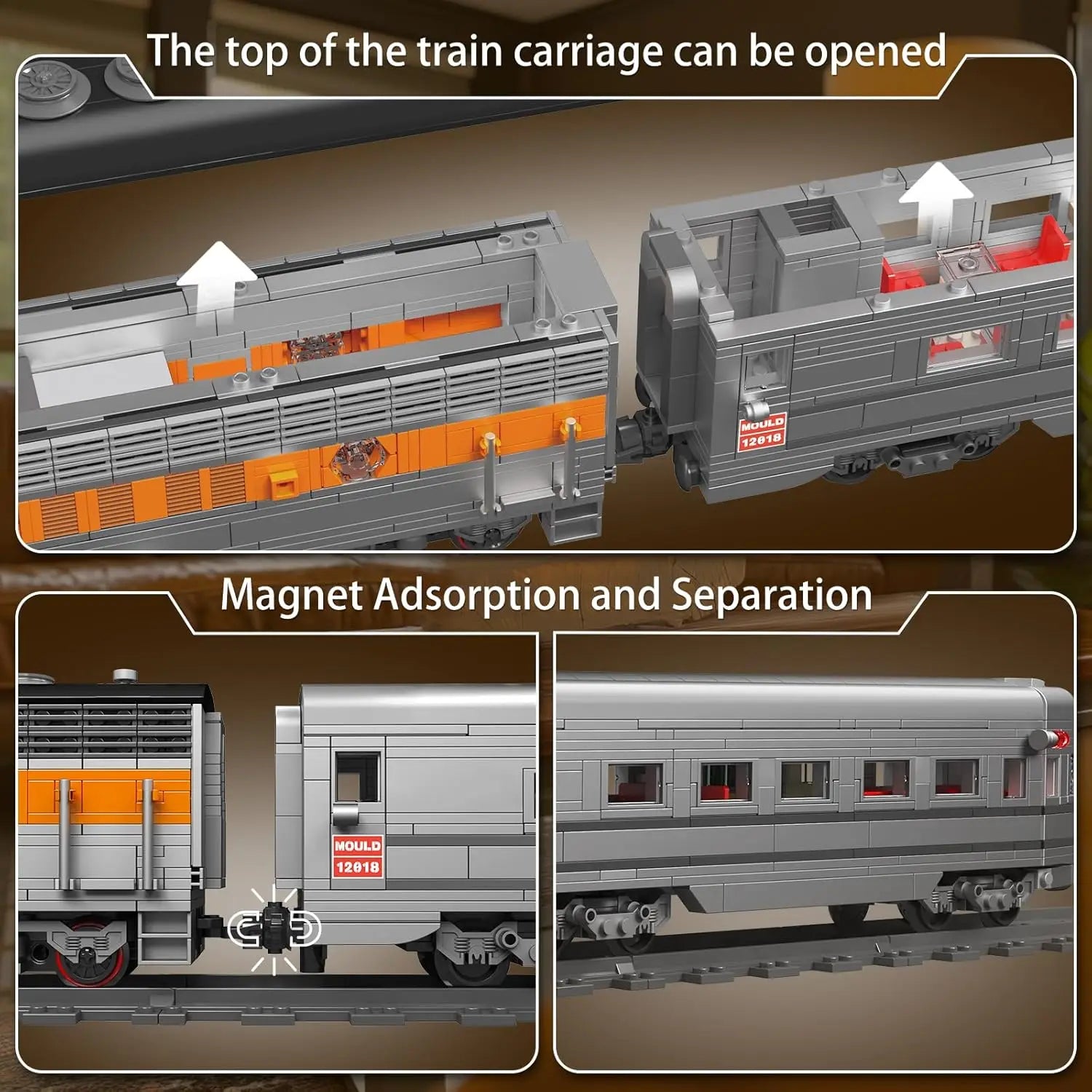 The top of the train carriage can be opened

MOULD
12018

Magnet Adsorption and Separation

MOULD
12018