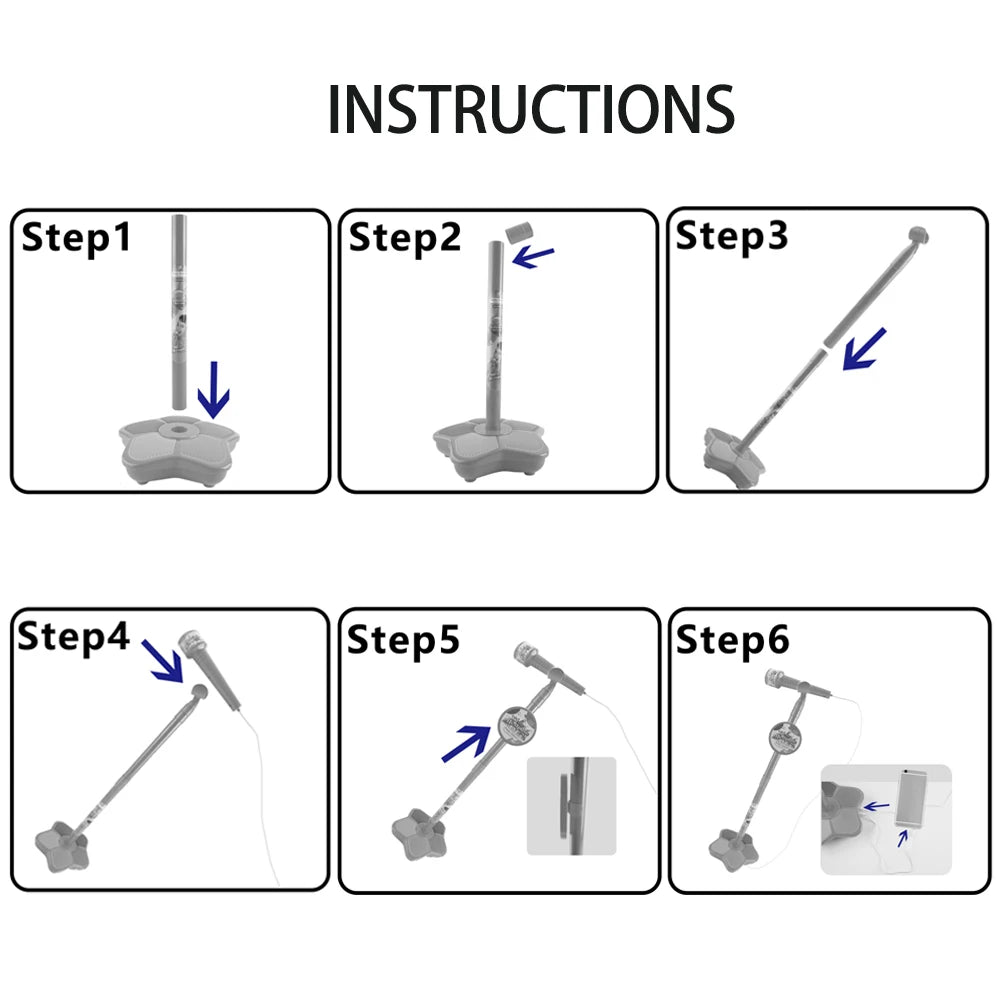 INSTRUCTIONS

Step1

Step2

Step3

Step4

Step5

Step6