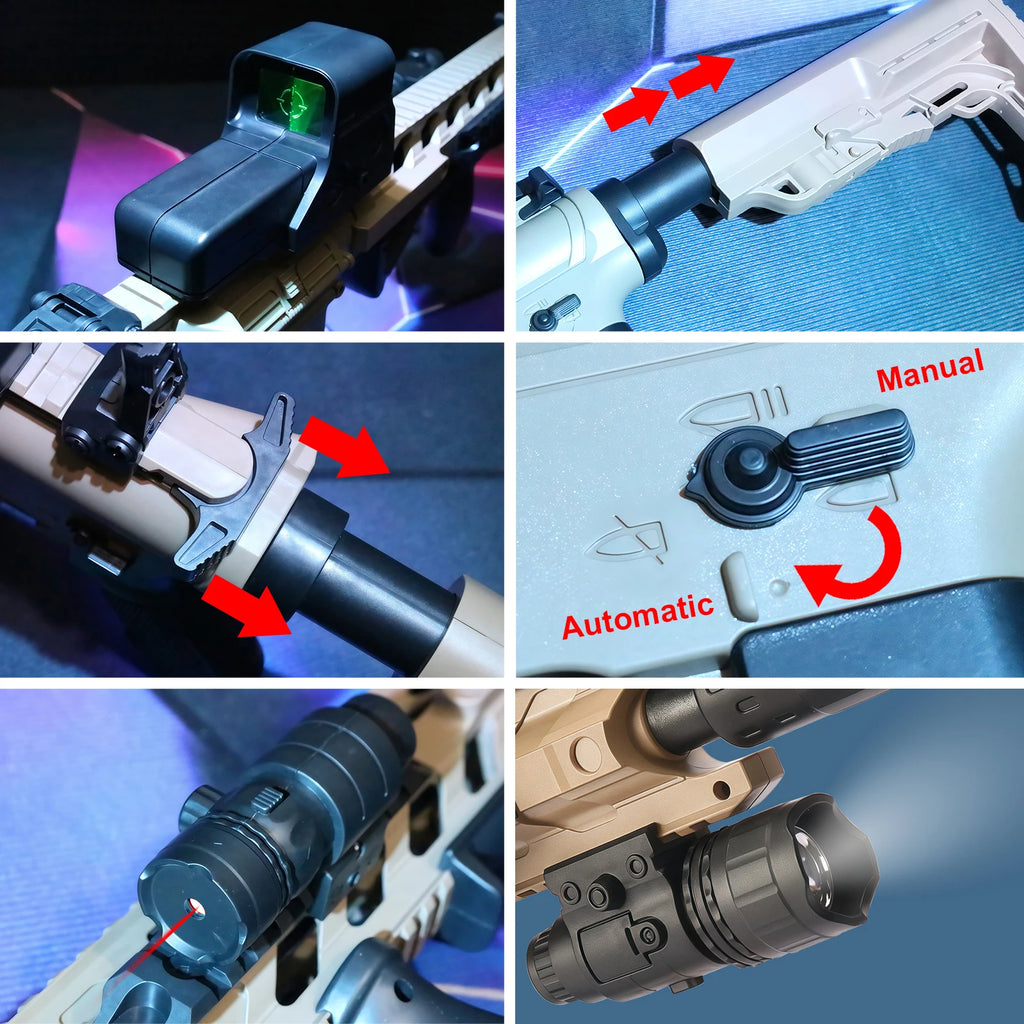 Manual

Automatic